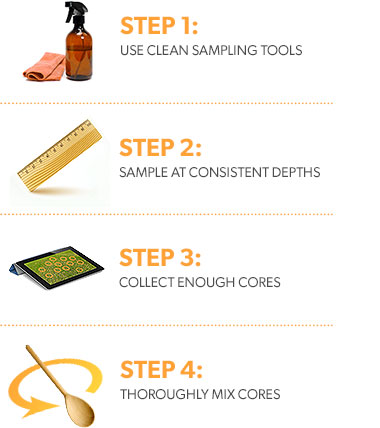 STEP 1:
USE CLEAN SAMPLING TOOLS

STEP 2:
SAMPLE AT CONSISTENT DEPTHS

STEP 3:
COLLECT ENOUGH CORES

STEP 4:
THOROUGHLY MIX CORES